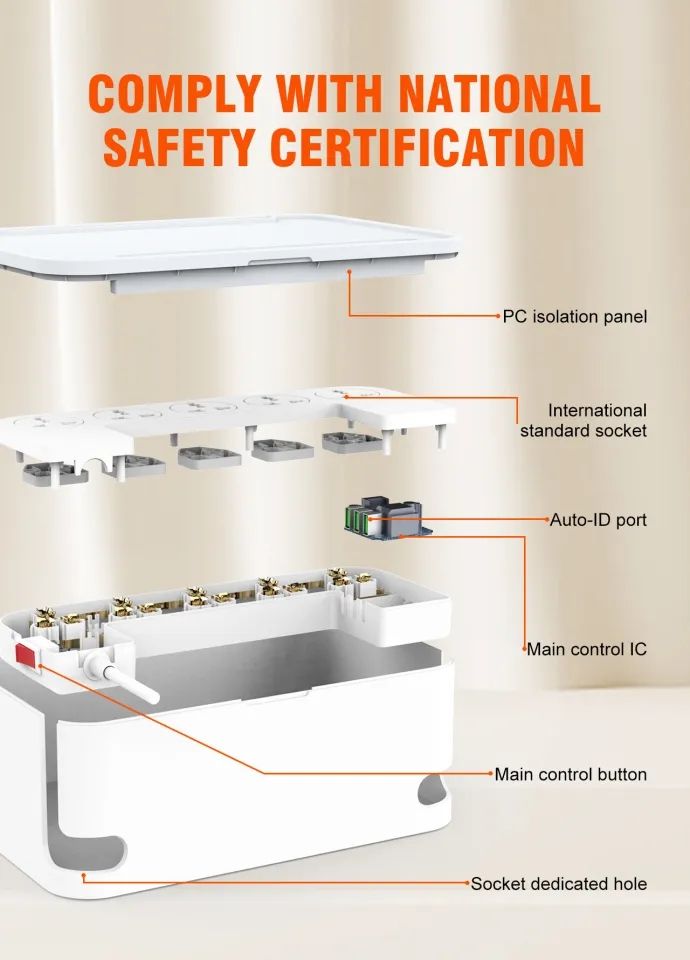 COMPLY WITH NATIONAL SAFETY CERTIFICATION

PC isolation panel

International standard socket

Auto-ID port

Main control IC

Main control button

Socket dedicated hole