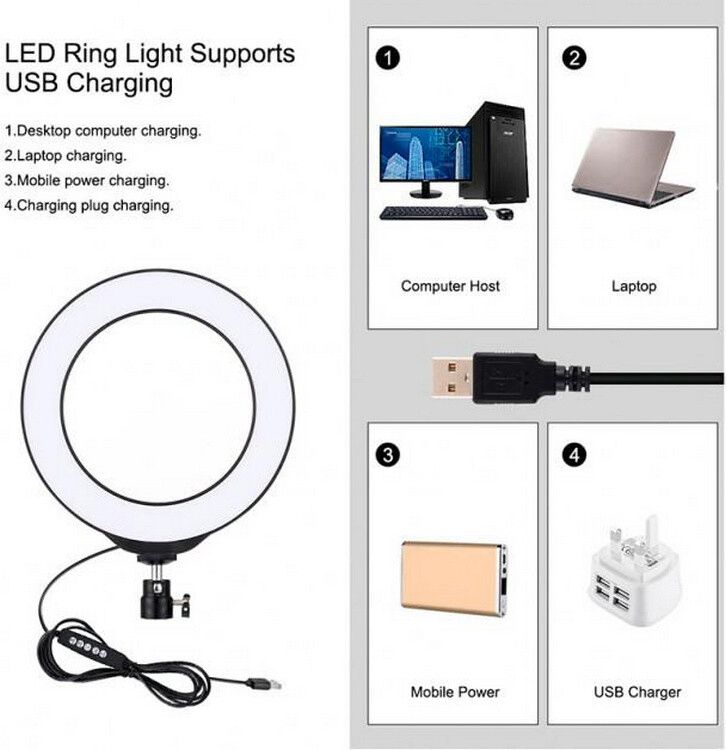 LED Ring Light Supports USB Charging

1.Desktop computer charging.
2.Laptop charging.
3.Mobile power charging.
4.Charging plug charging.

1

Computer Host

2

Laptop

3

Mobile Power

4

USB Charger