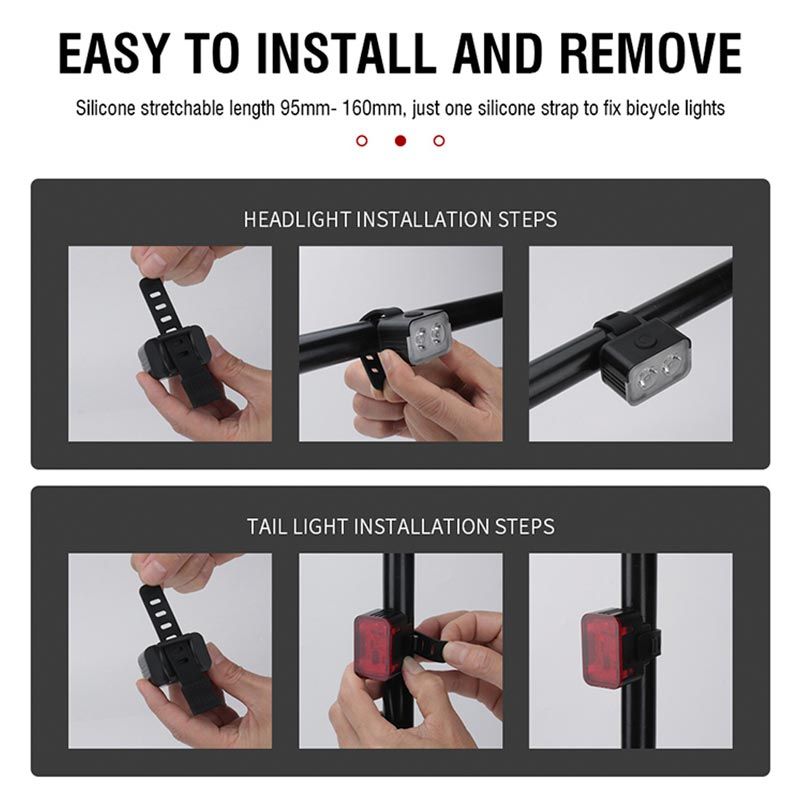 EASY TO INSTALL AND REMOVE

Silicone stretchable length 95mm- 160mm, just one silicone strap to fix bicycle lights

HEADLIGHT INSTALLATION STEPS

TAIL LIGHT INSTALLATION STEPS