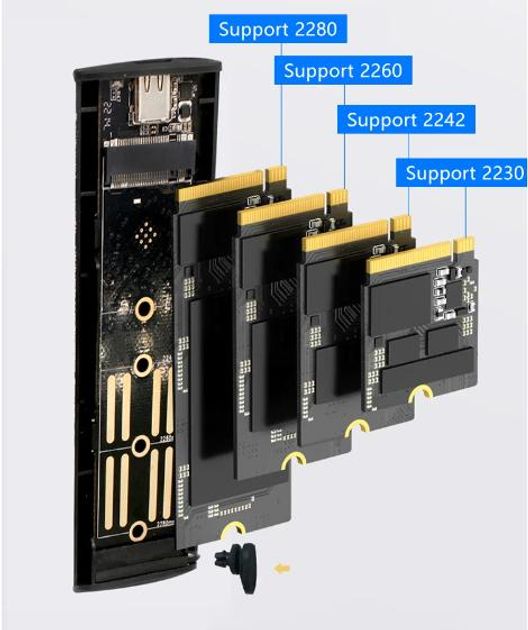 Support 2280
Support 2260
Support 2242
Support 2230