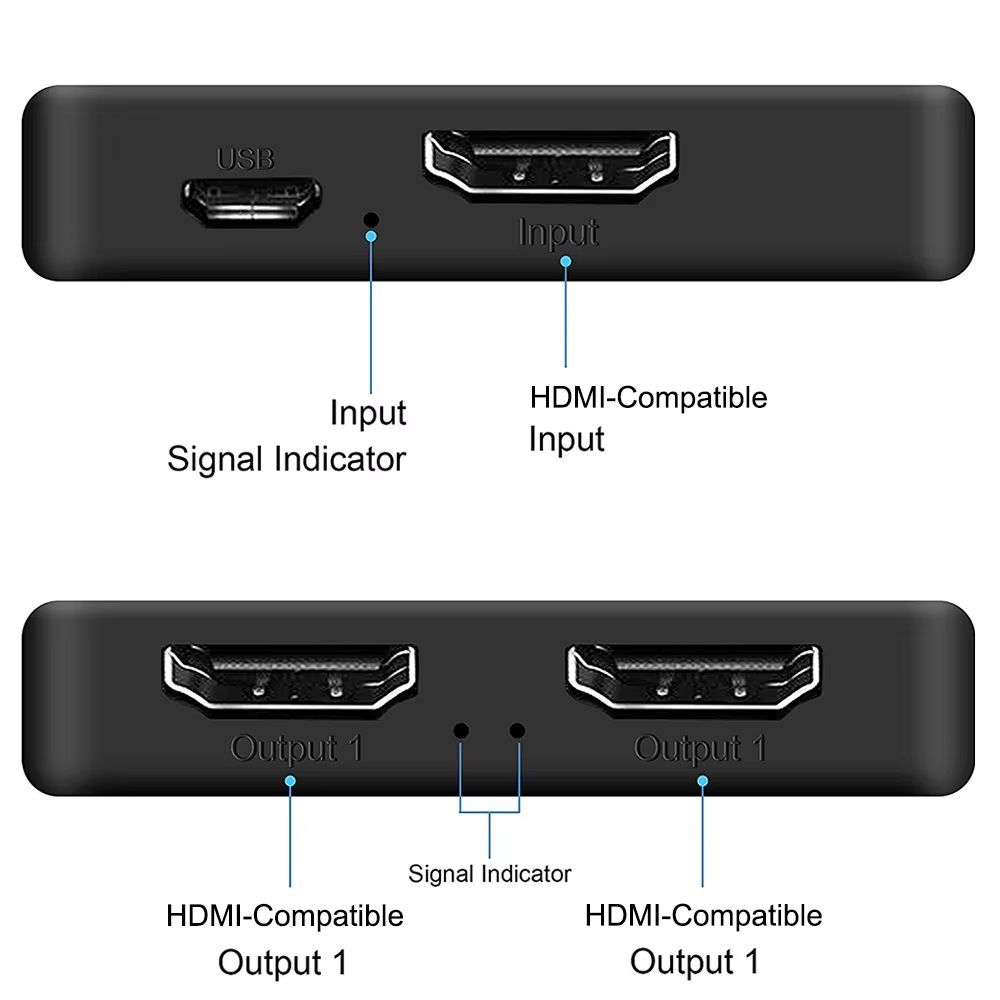 USB

Input

Input
Signal Indicator

HDMI-Compatible
Input

Output 1

Output 1

Signal Indicator

HDMI-Compatible
Output 1

HDMI-Compatible
Output 1