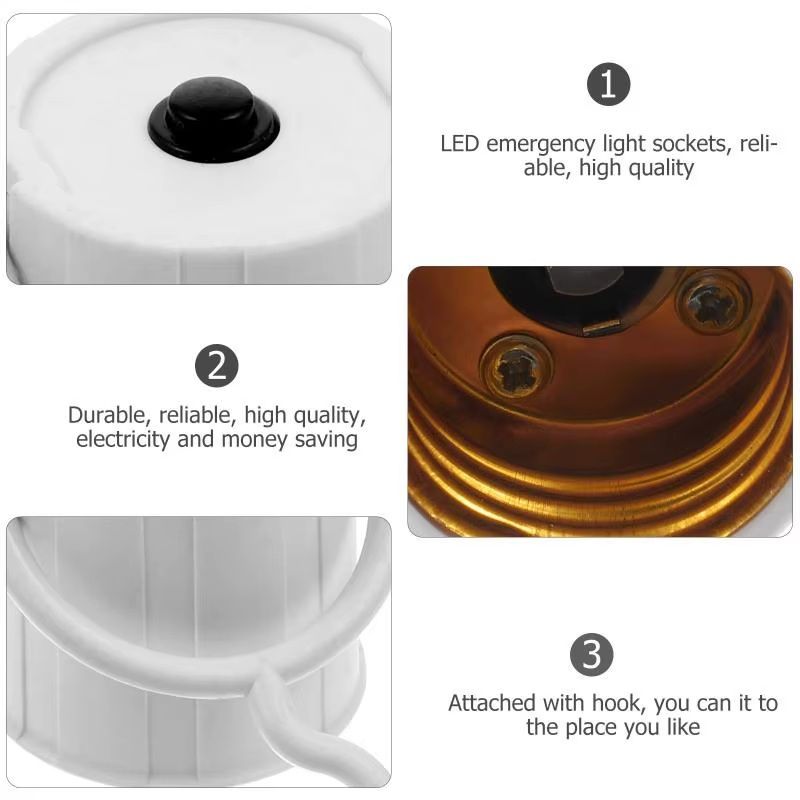 1

LED emergency light sockets, reliable, high quality

2

Durable, reliable, high quality, electricity and money saving

3

Attached with hook, you can it to the place you like