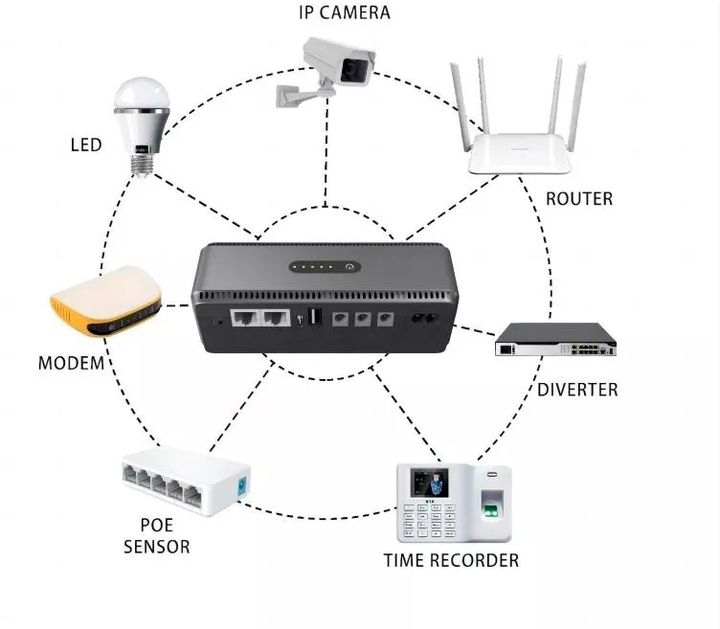 IP CAMERA

LED

ROUTER

MODEM

DIVERTER

POE SENSOR

TIME RECORDER