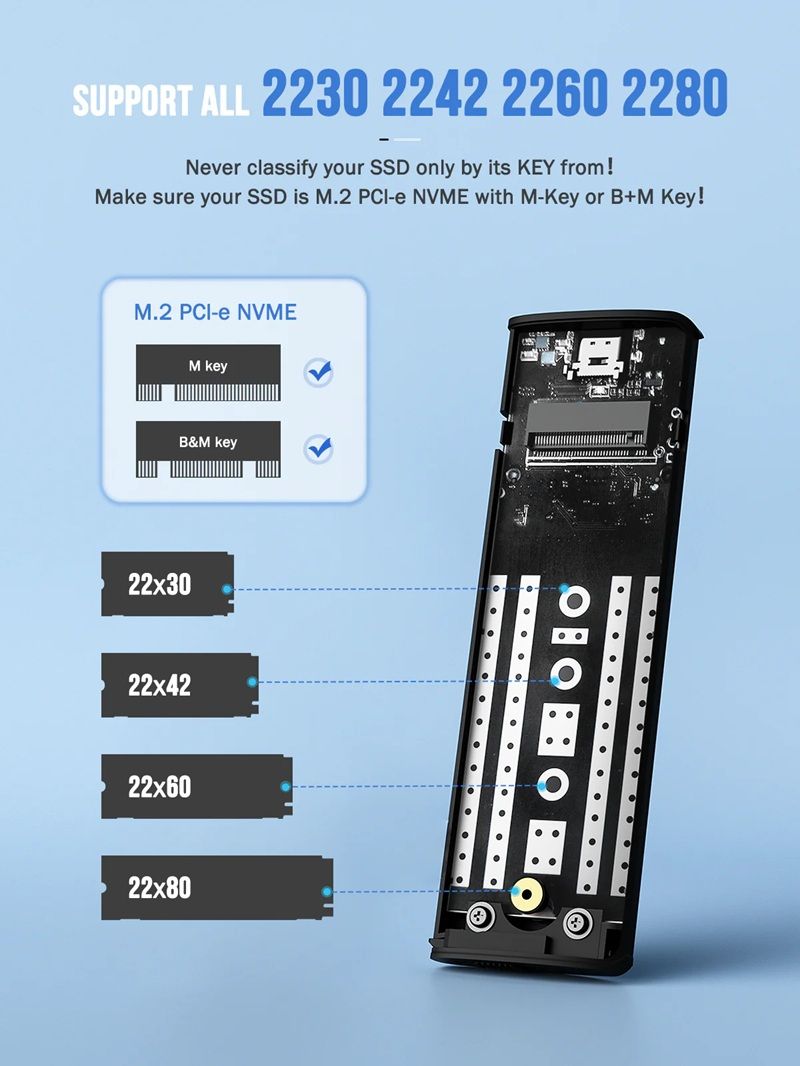 SUPPORT ALL 2230 2242 2260 2280

Never classify your SSD only by its KEY from!
Make sure your SSD is M.2 PCI-e NVME with M-Key or B+M Key!

M.2 PCI-e NVME

M key

B&M key

22x30

22x42

22x60

22x80