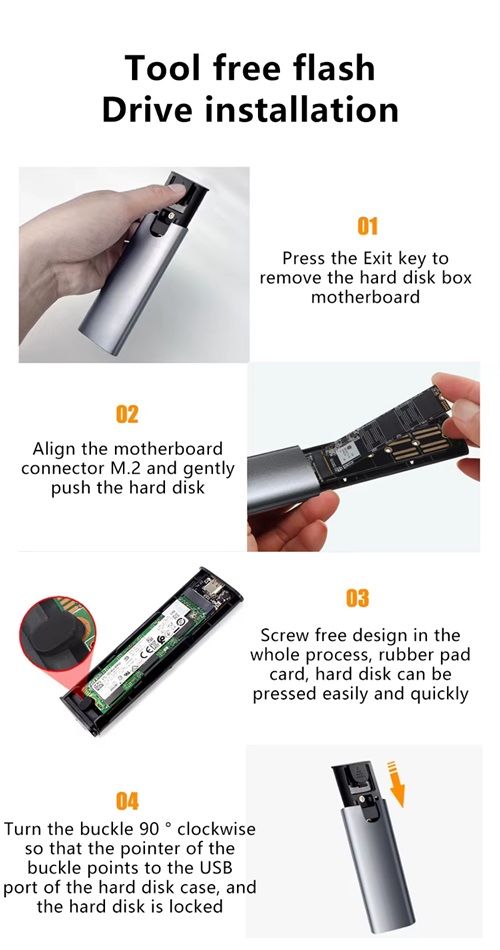 Tool free flash Drive installation

01

Press the Exit key to remove the hard disk box motherboard

02

Align the motherboard connector M.2 and gently push the hard disk

03

Screw free design in the whole process, rubber pad card, hard disk can be pressed easily and quickly

04

Turn the buckle 90 ° clockwise so that the pointer of the buckle points to the USB port of the hard disk case, and the hard disk is locked