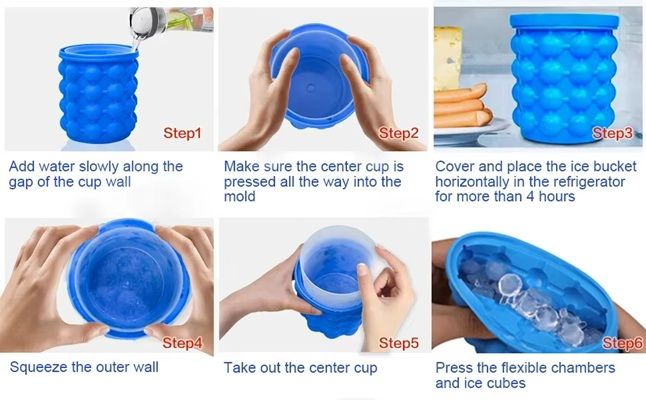 Step1
Add water slowly along the gap of the cup wall

Step2
Make sure the center cup is pressed all the way into the mold

Step3
Cover and place the ice bucket horizontally in the refrigerator for more than 4 hours

Step4
Squeeze the outer wall

Step5
Take out the center cup

Step6
Press the flexible chambers and ice cubes