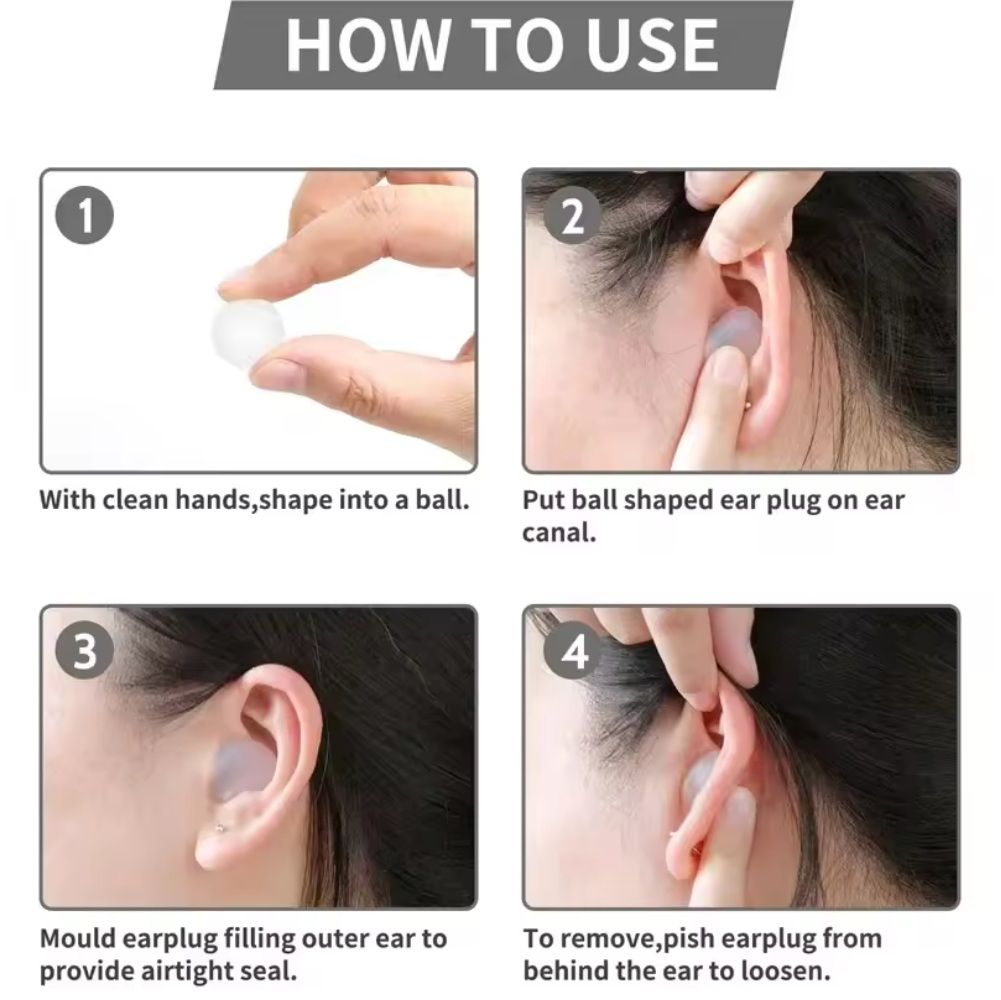 HOW TO USE

1

With clean hands,shape into a ball.

2

Put ball shaped ear plug on ear canal.

3

Mould earplug filling outer ear to provide airtight seal.

4

To remove,pish earplug from behind the ear to loosen.