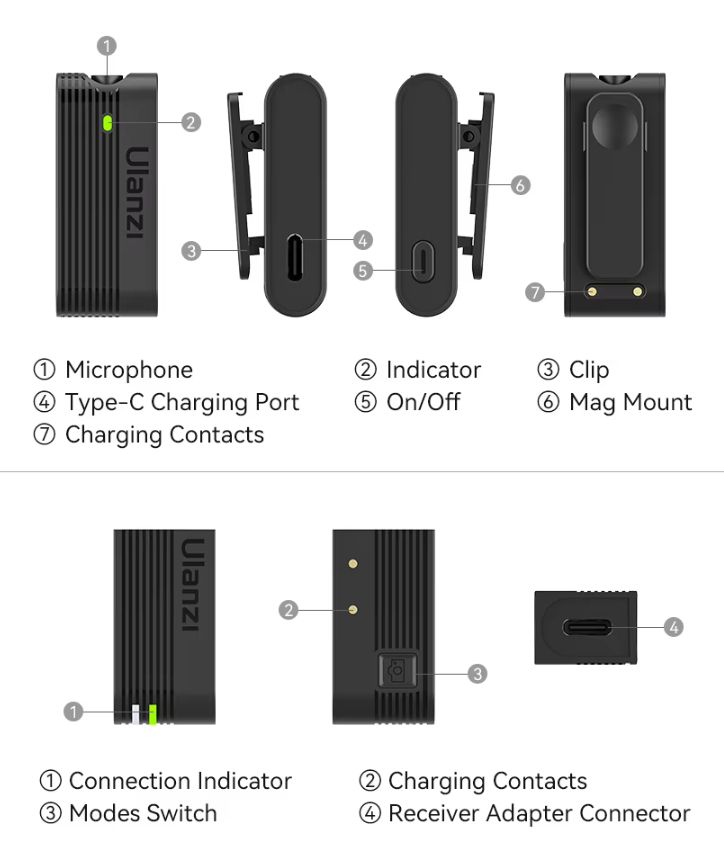 1
2
Ulanzi
3
4
5
6
7

① Microphone ② Indicator ③ Clip
④ Type-C Charging Port ⑤ On/Off ⑥ Mag Mount
⑦ Charging Contacts

Ulanzi
1
2
3
4

① Connection Indicator ② Charging Contacts
③ Modes Switch ④ Receiver Adapter Connector