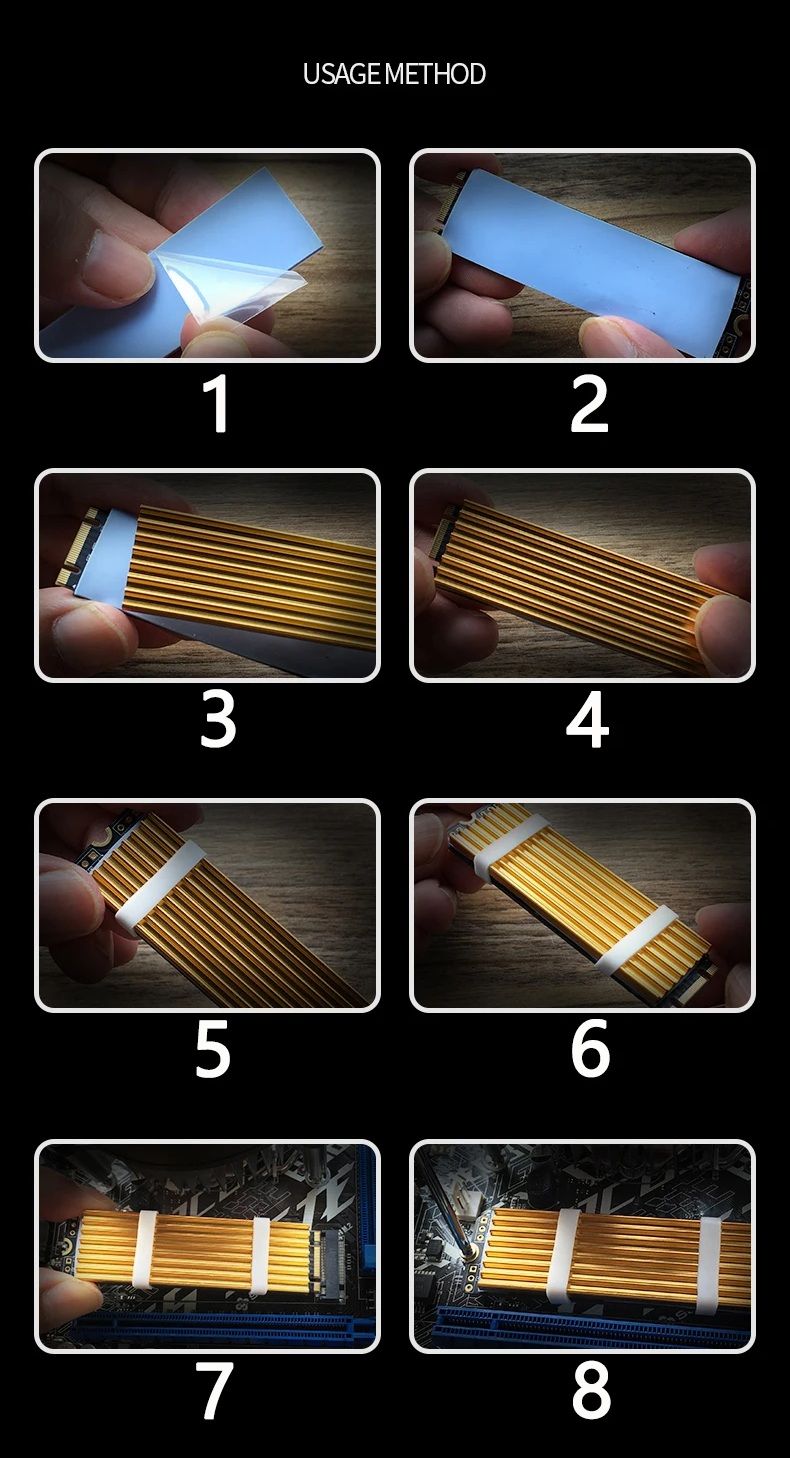 USAGE METHOD

1

2

3

4

5

6

7

8