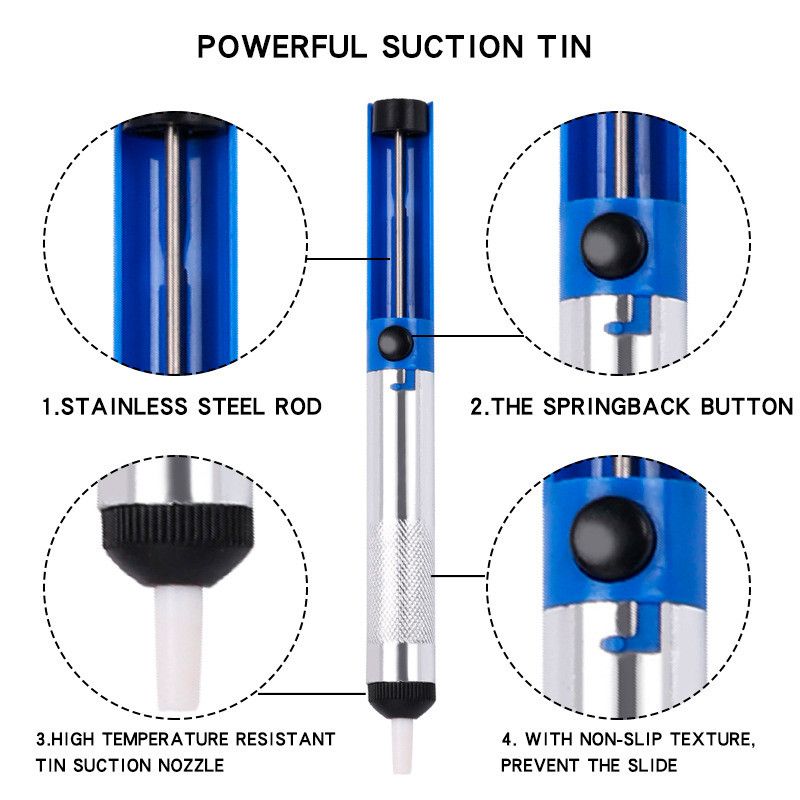 POWERFUL SUCTION TIN

1.STAINLESS STEEL ROD

2.THE SPRINGBACK BUTTON

3.HIGH TEMPERATURE RESISTANT TIN SUCTION NOZZLE

4. WITH NON-SLIP TEXTURE, PREVENT THE SLIDE