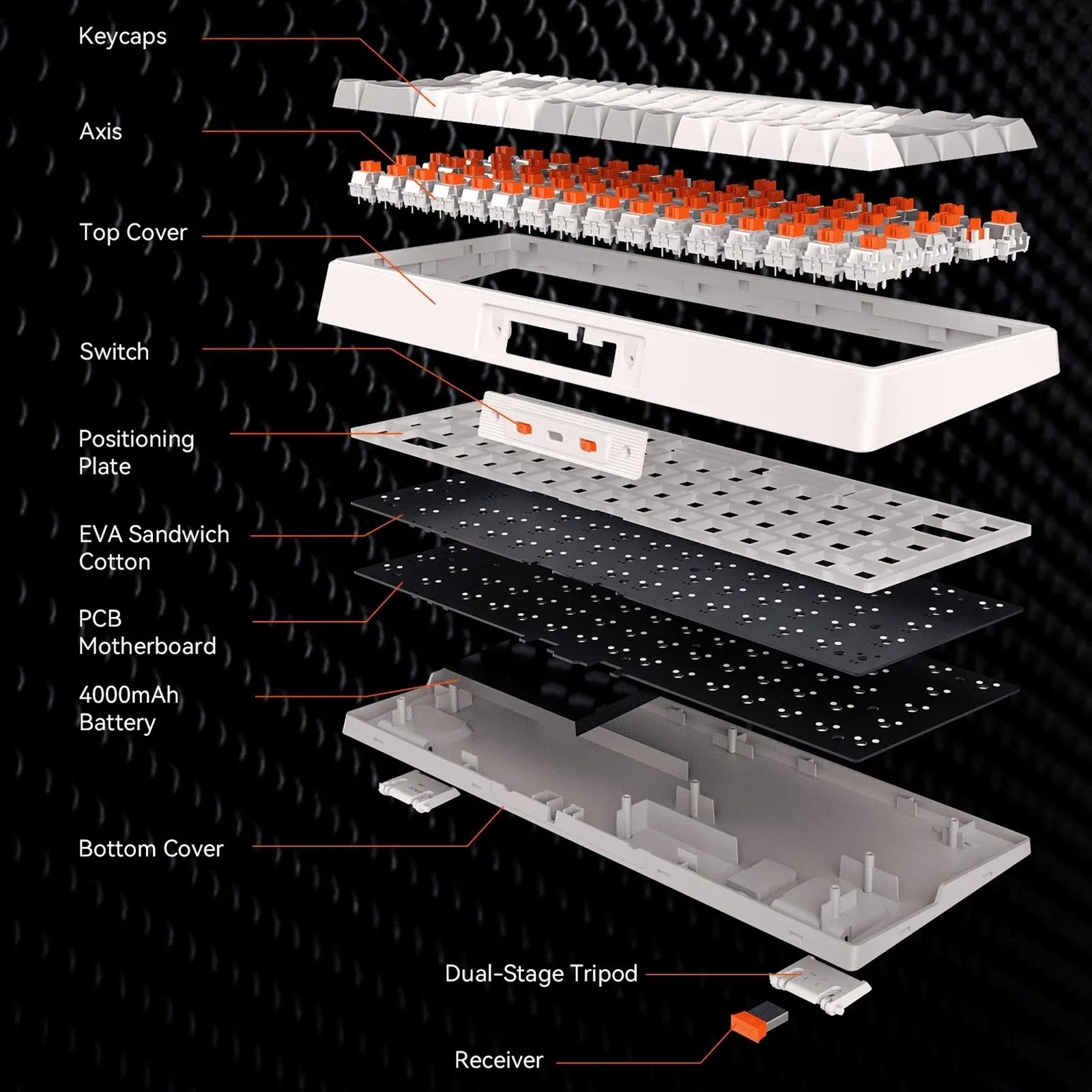 Keycaps

Axis

Top Cover

Switch

Positioning Plate

EVA Sandwich Cotton

PCB Motherboard

4000mAh Battery

Bottom Cover

Dual-Stage Tripod

Receiver