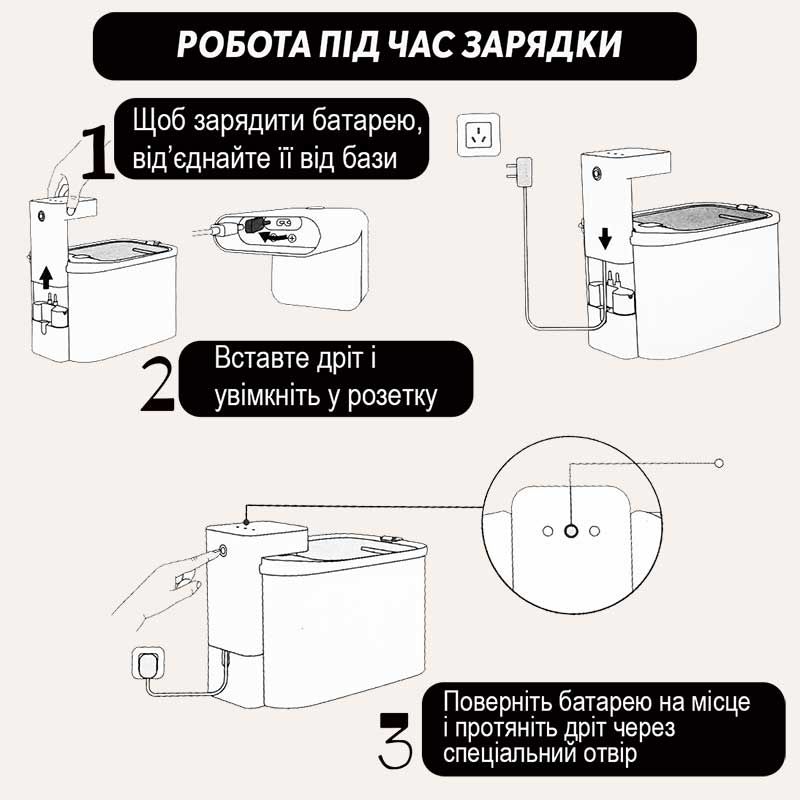 РОБОТА ПІД ЧАС ЗАРЯДКИ

1 Щоб зарядити батарею, від'єднайте її від бази

2 Вставте дріт і увімкніть у розетку

3 Поверніть батарею на місце і протяніть дріт через спеціальний отвір